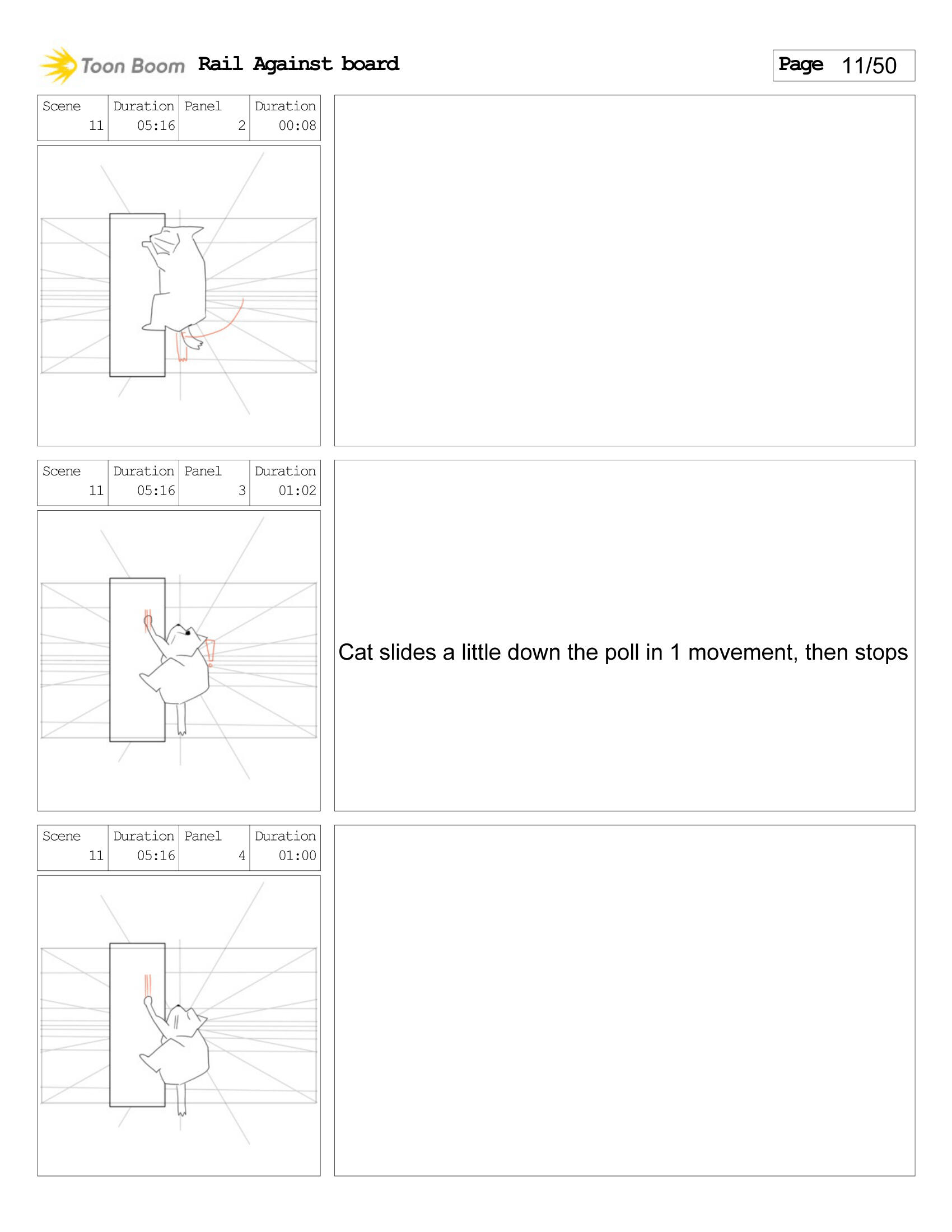 Toon Boom Rail Against board

Page 11/50

| Scene | Duration | Panel | Duration |
|---|---|---|---|
| 11 | 05:16 | 2 | 00:08 |

| Scene | Duration | Panel | Duration |
|---|---|---|---|
| 11 | 05:16 | 3 | 01:02 |

Cat slides a little down the poll in 1 movement, then stops

| Scene | Duration | Panel | Duration |
|---|---|---|---|
| 11 | 05:16 | 4 | 01:00 |