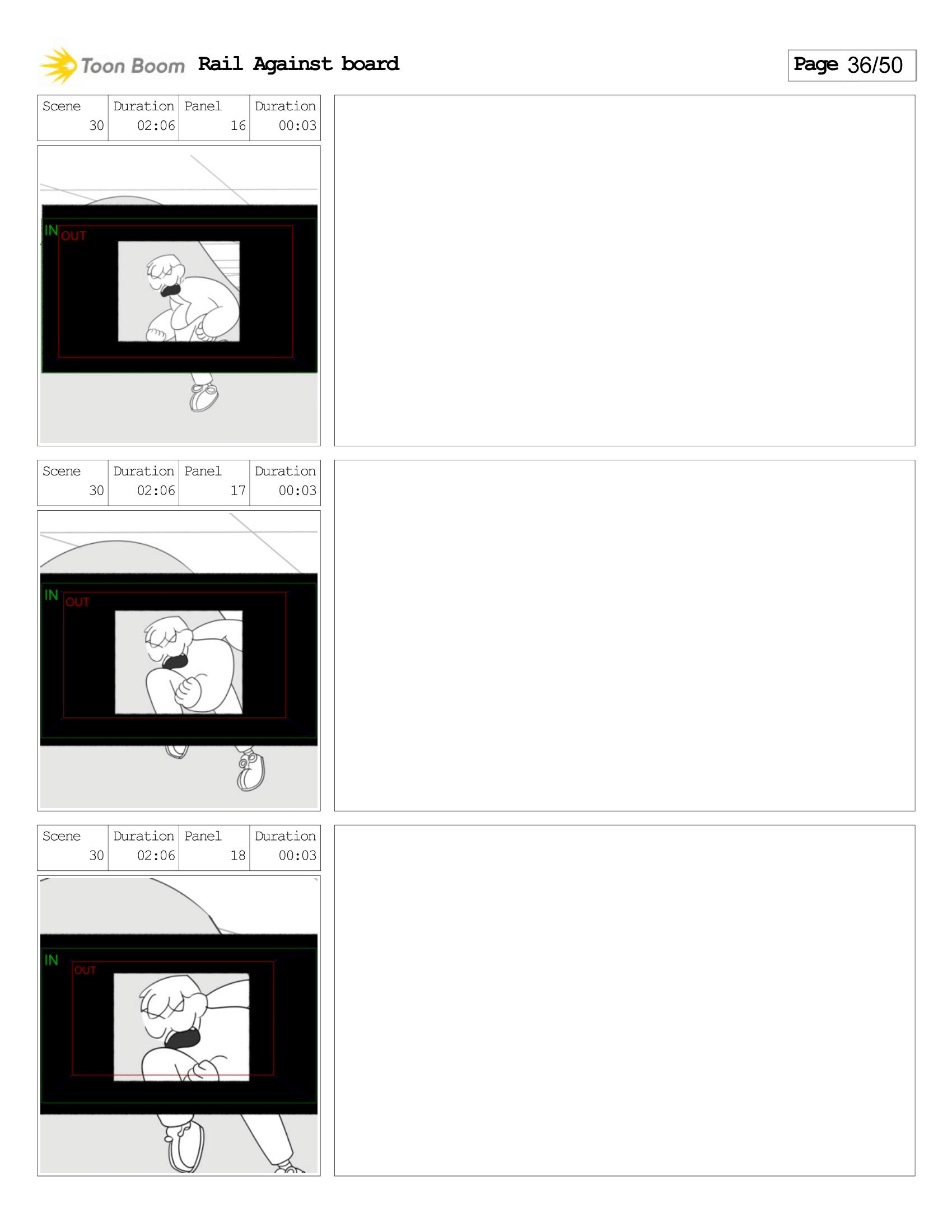 Toon Boom Rail Against board

Page 36/50

| Scene | Duration | Panel | Duration |
|---|---|---|---|
| 30 | 02:06 | 16 | 00:03 |

IN OUT

| Scene | Duration | Panel | Duration |
|---|---|---|---|
| 30 | 02:06 | 17 | 00:03 |

IN OUT

| Scene | Duration | Panel | Duration |
|---|---|---|---|
| 30 | 02:06 | 18 | 00:03 |

IN OUT