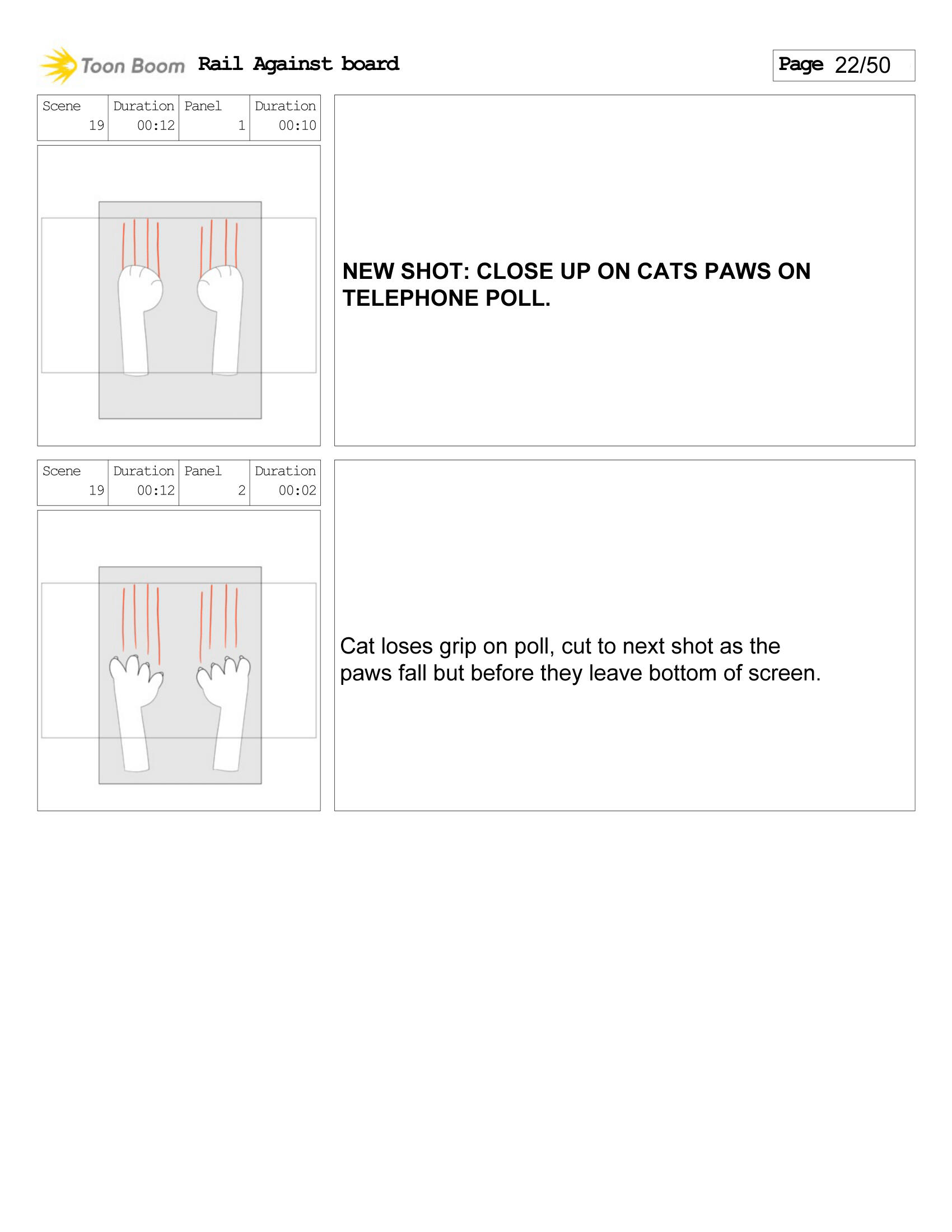 Toon Boom Rail Against board

Page 22/50

| Scene | Duration | Panel | Duration |
|---|---|---|---|
| 19 | 00:12 | 1 | 00:10 |

NEW SHOT: CLOSE UP ON CATS PAWS ON TELEPHONE POLL.

| Scene | Duration | Panel | Duration |
|---|---|---|---|
| 19 | 00:12 | 2 | 00:02 |

Cat loses grip on poll, cut to next shot as the paws fall but before they leave bottom of screen.